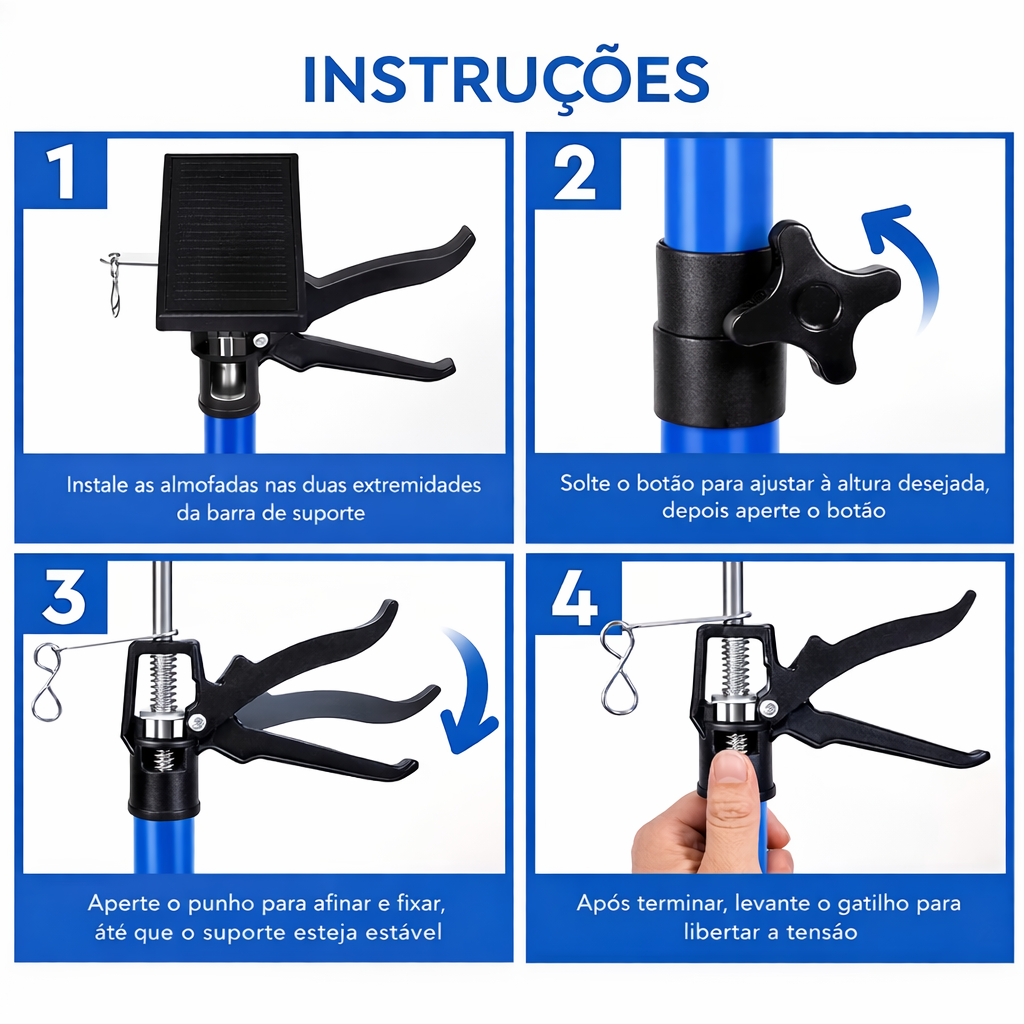 INSTRUÇÕES

1

Instale as almofadas nas duas extremidades da barra de suporte

2

Solte o botão para ajustar à altura desejada, depois aperte o botão

3

Aperte o punho para afinar e fixar, áté que o suporte esteja estável

4

Após terminar, levante o gatilho para libertar a tensão